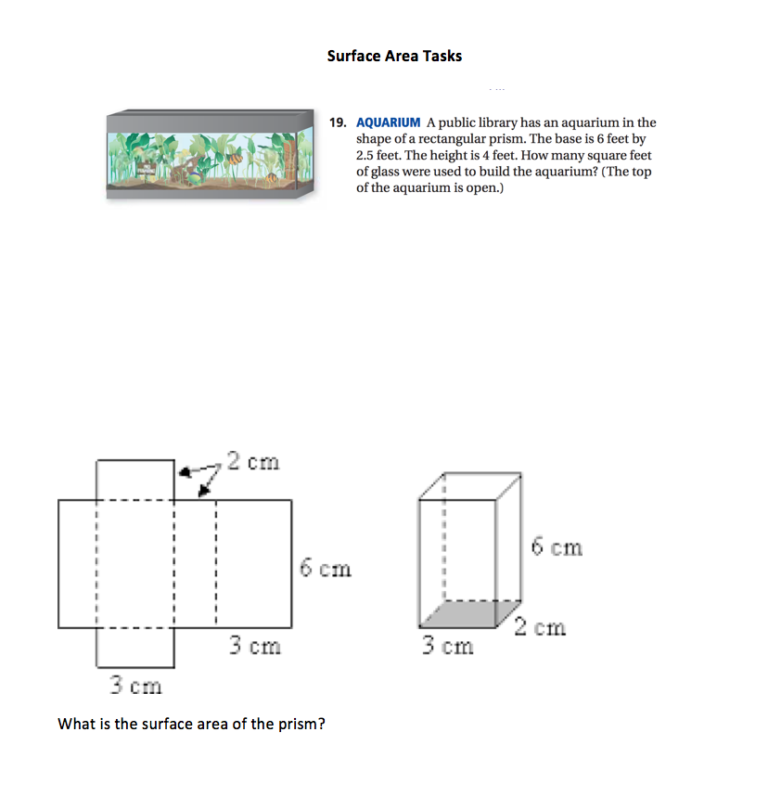 Surface Area Tasks

19. AQUARIUM A public library has an aquarium in the shape of a rectangular prism. The base is 6 feet by 2.5 feet. The height is 4 feet. How many square feet of glass were used to build the aquarium? (The top of the aquarium is open.)

2 cm

6 cm

3 cm

3 cm

6 cm

2 cm

3 cm

What is the surface area of the prism?