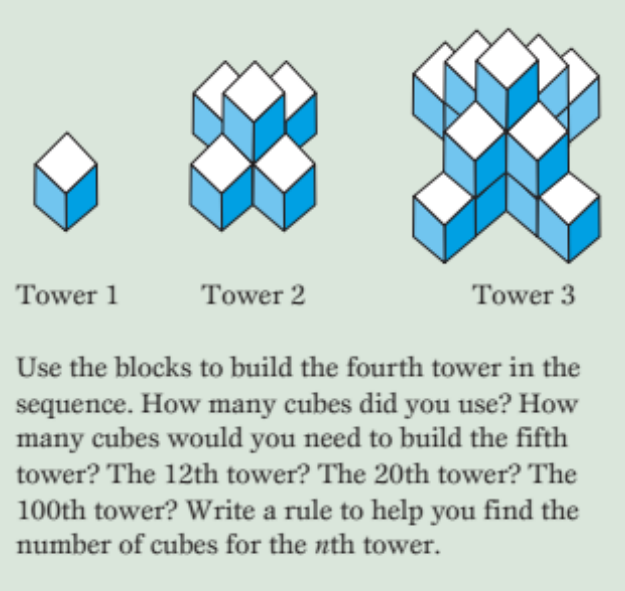 Tower 1

Tower 2

Tower 3

Use the blocks to build the fourth tower in the sequence. How many cubes did you use? How many cubes would you need to build the fifth tower? The 12th tower? The 20th tower? The 100th tower? Write a rule to help you find the number of cubes for the $n$th tower.